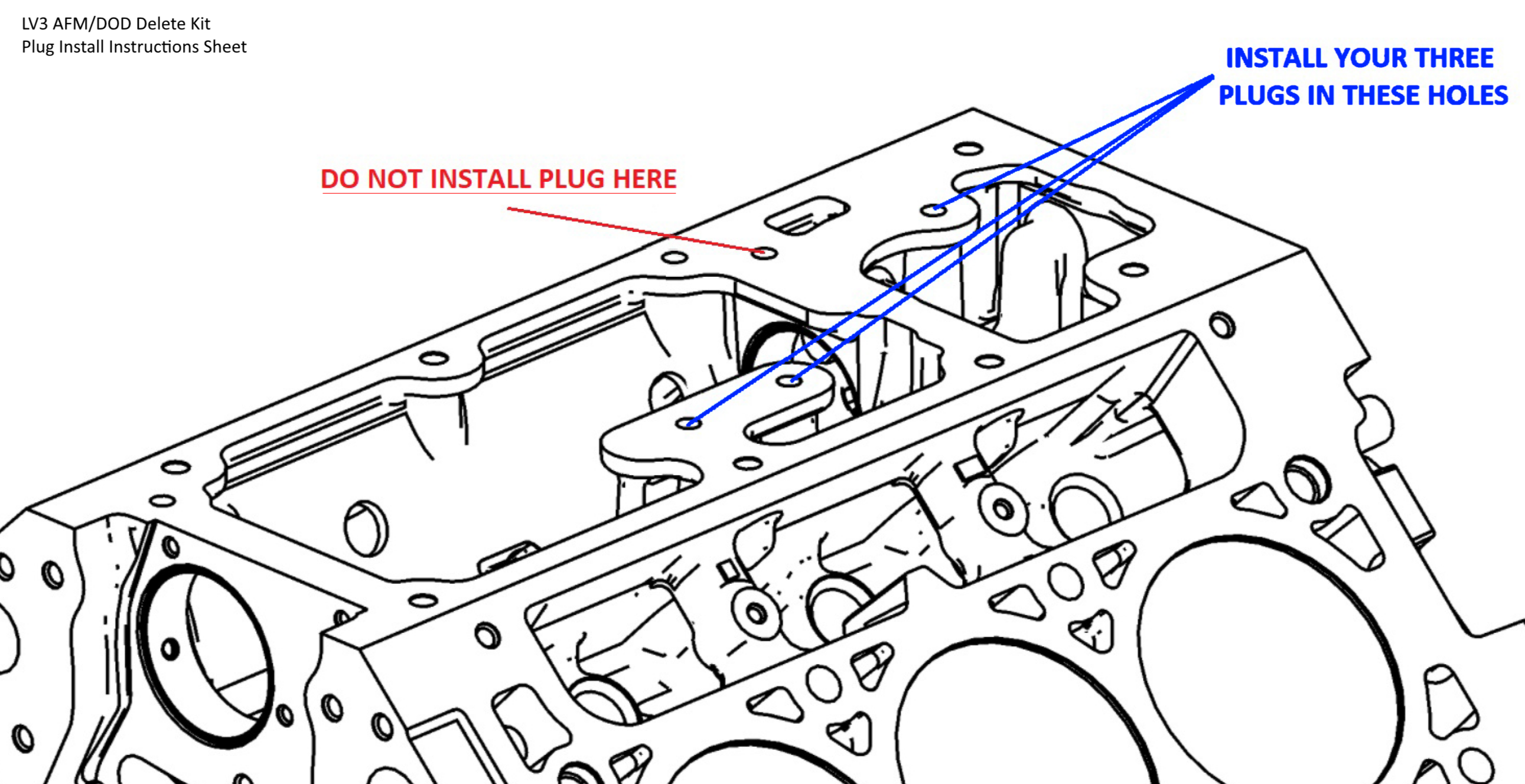 LV3 AFM/DOD Delete Kit
Plug Install Instructions Sheet

INSTALL YOUR THREE PLUGS IN THESE HOLES

DO NOT INSTALL PLUG HERE